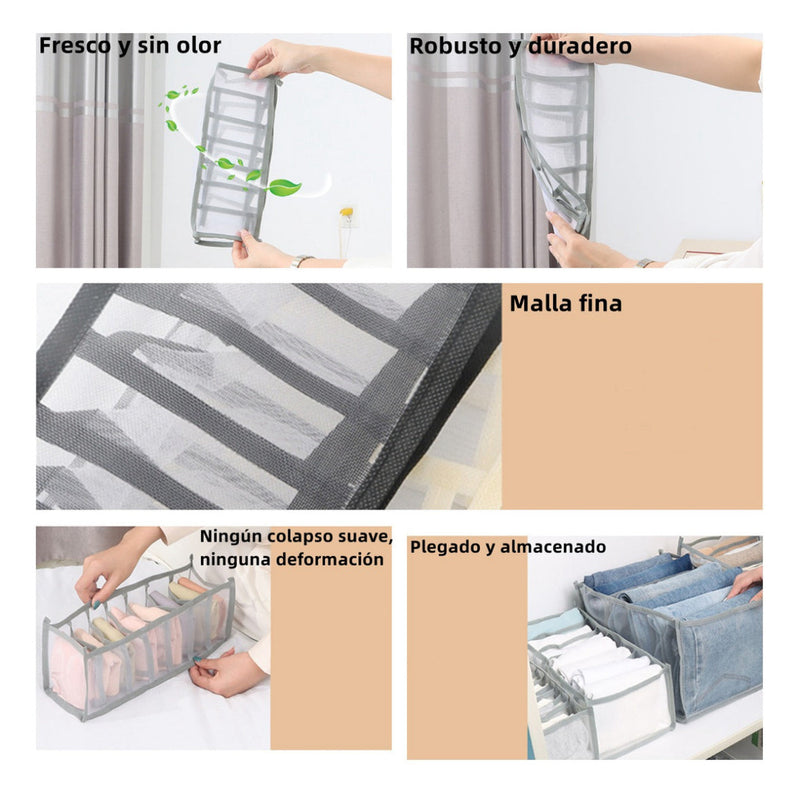 Fresco y sin olor

Robusto y duradero

Malla fina

Ningún colapso suave, ninguna deformación

Plegado y almacenado